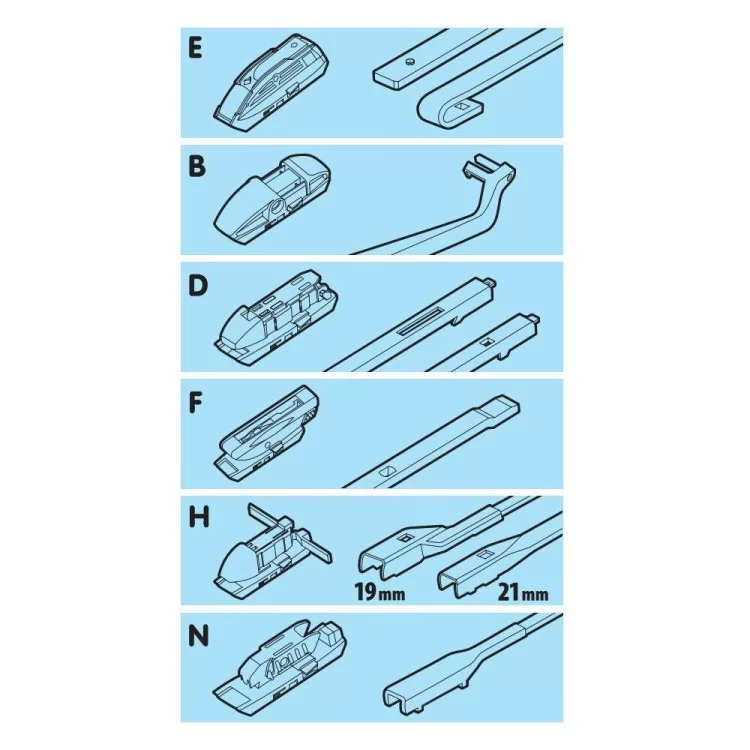 E

B

D

F

H

19mm

21mm

N