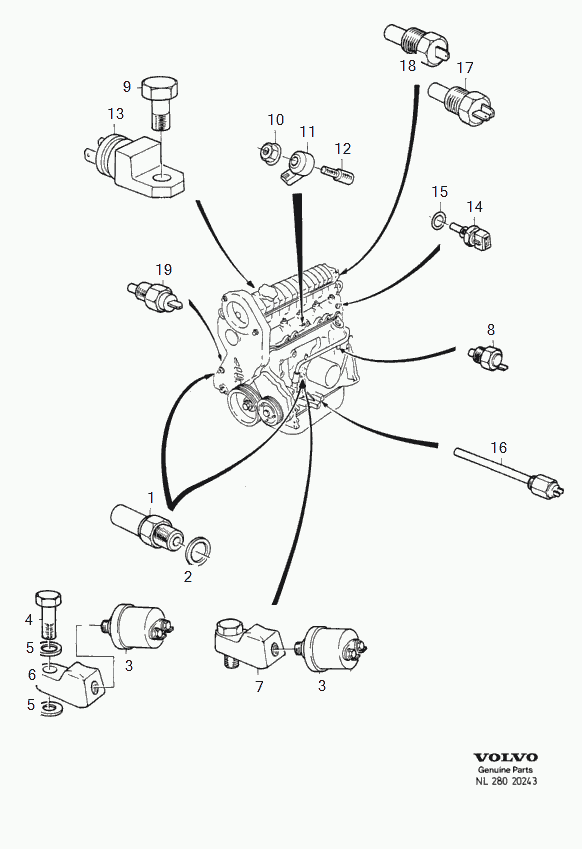 18
17
9
13
10
11
12
15
14
19
8
16
1
2
4
5
6
5
3
7
3

VOLVO
Genuine Parts
NL 280 20243