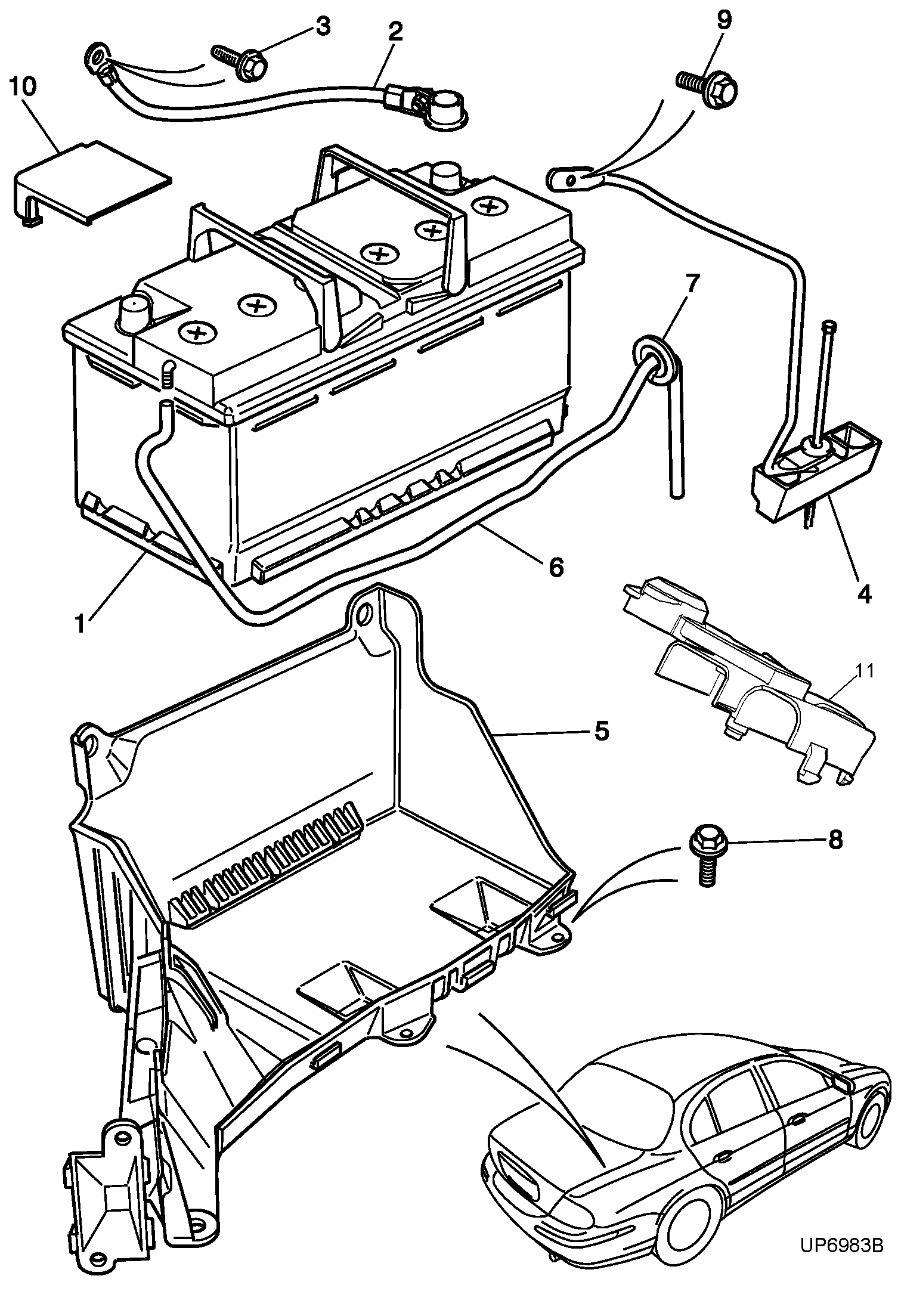 3
2
9
10
7
6
4
1
11
5
8
UP6983B