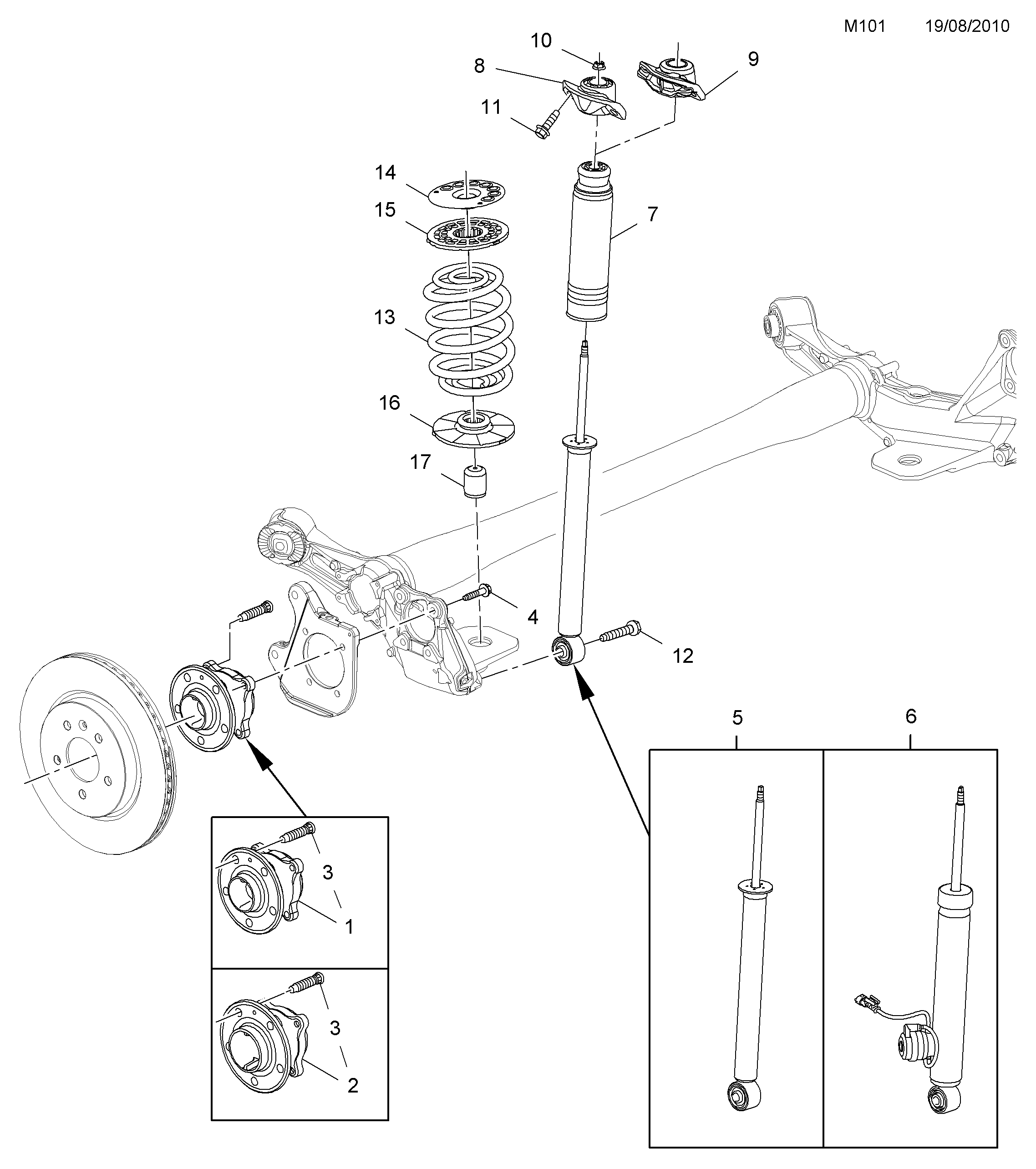 M101 19/08/2010

10
8
9
11
14
15
7
13
16
17
4
12
5
6
3
1
3
2