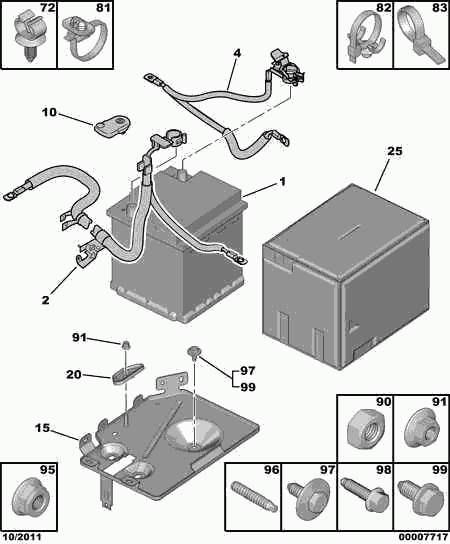 72
81
82
83
4
10
25
1
2
91
20
97
99
15
90
91
95
96
97
98
99
10/2011
00007717