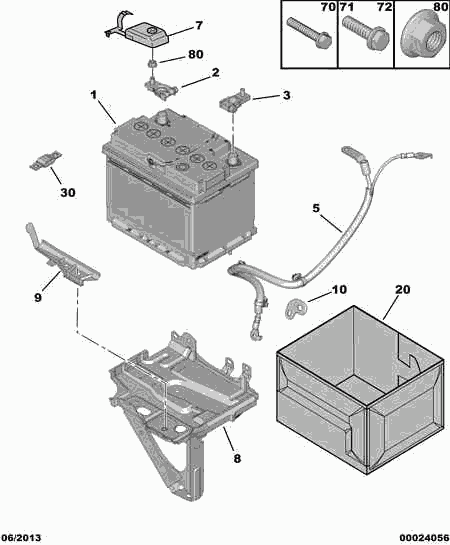 70
71
72
80
7
80
2
1
3
30
5
9
10
20
8
06/2013
00024056