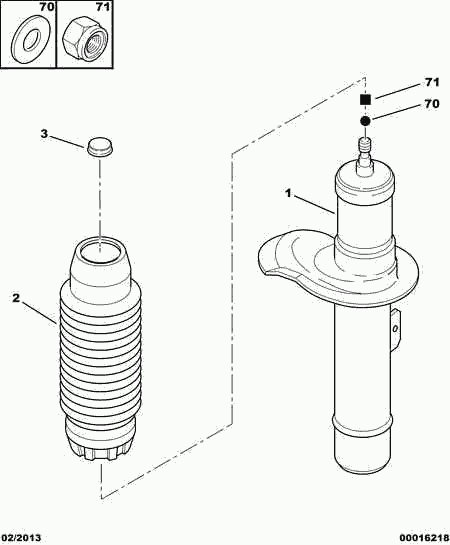 70
71

71
70
3
1
2

02/2013
00016218