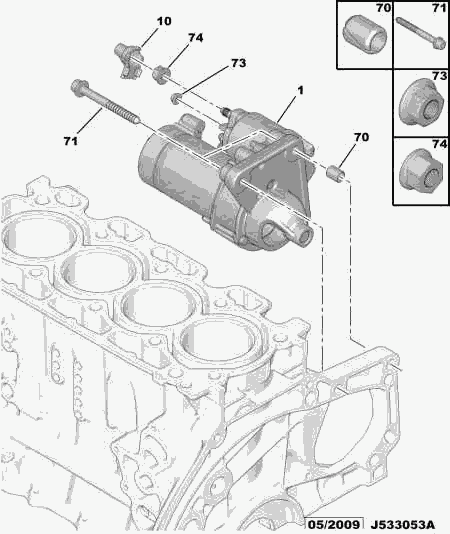 70
71
73
74
10
74
73
1
71
70
05/2009
J533053A