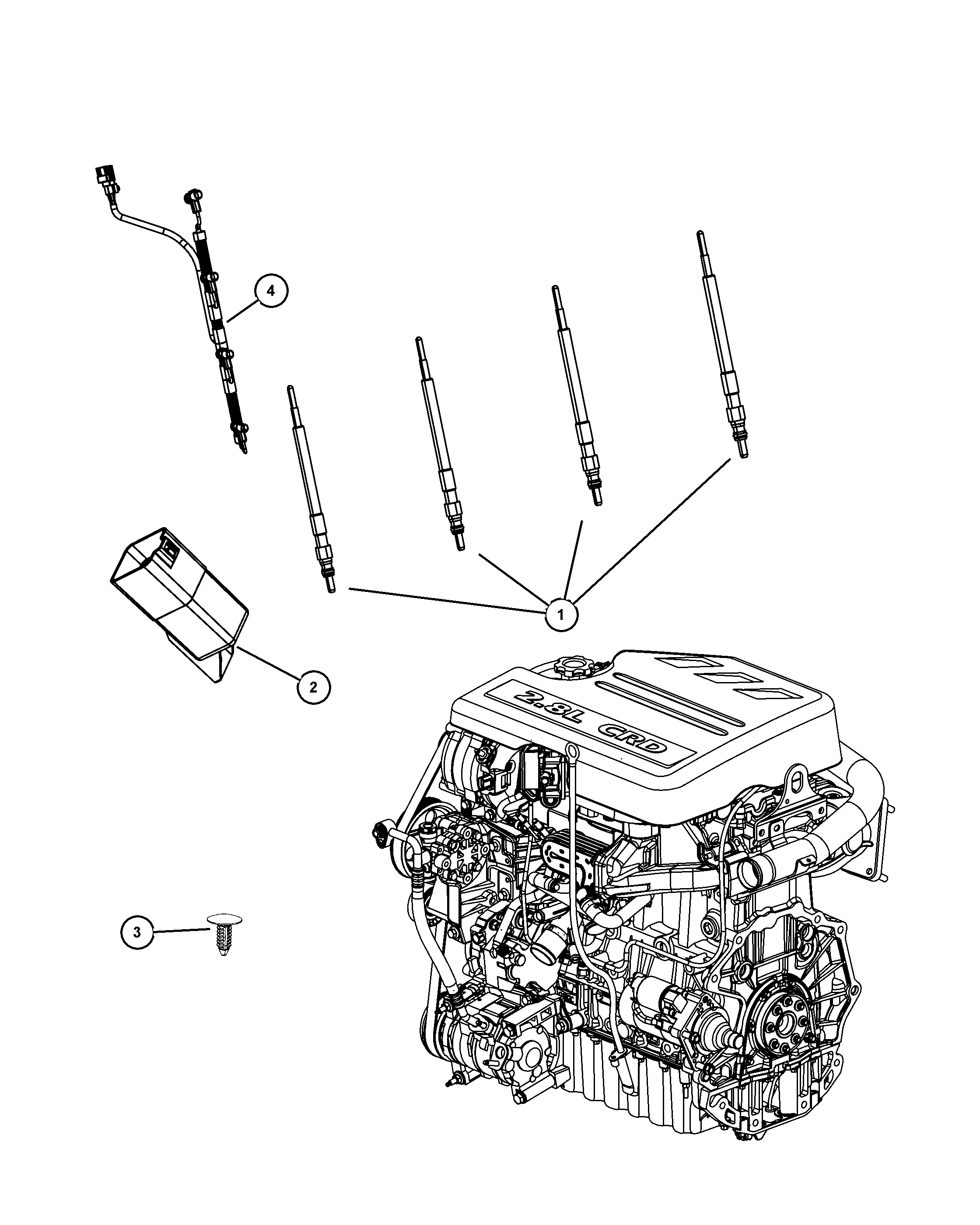 4

1

2

2.8L CRD

3